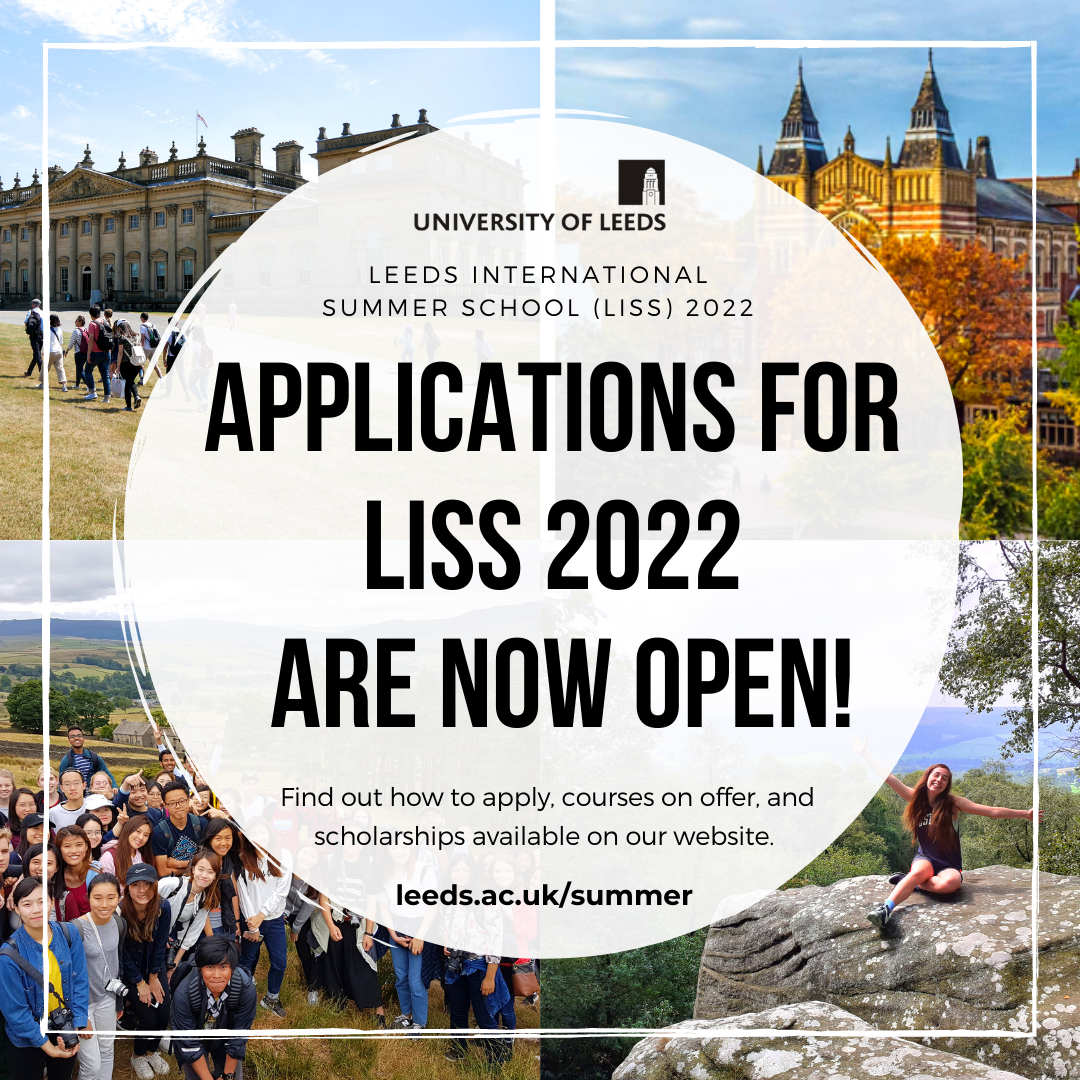 UNIVERSITY OF LEEDS

LEEDS INTERNATIONAL SUMMER SCHOOL (LISS) 2022

APPLICATIONS FOR LISS 2022 ARE NOW OPEN!

Find out how to apply, courses on offer, and scholarships available on our website.

leeds.ac.uk/summer